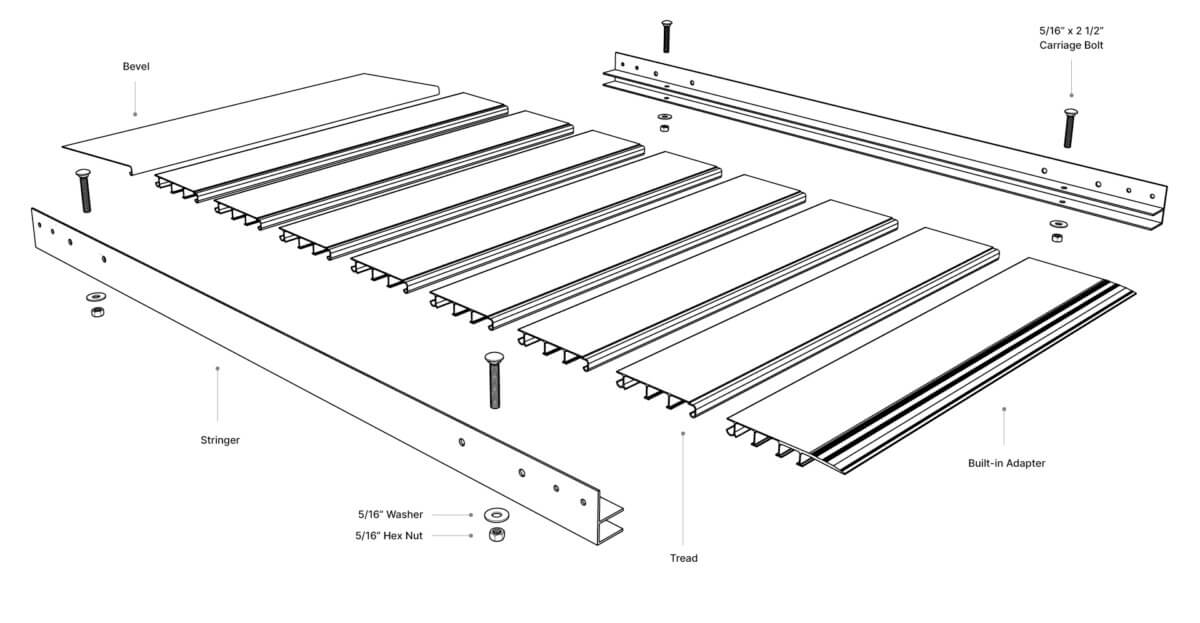 Bevel

5/16" x 2 1/2"
Carriage Bolt

Stringer

Built-in Adapter

5/16" Washer
5/16" Hex Nut

Tread